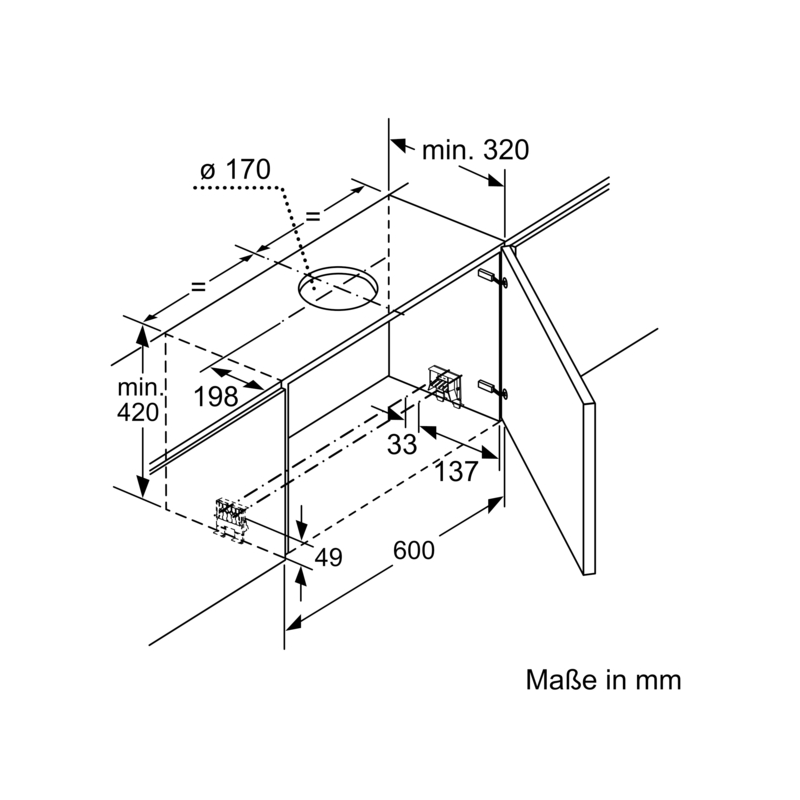 min. 320

ø 170

=

=

min.
420

198

33

137

49

600

Maße in mm